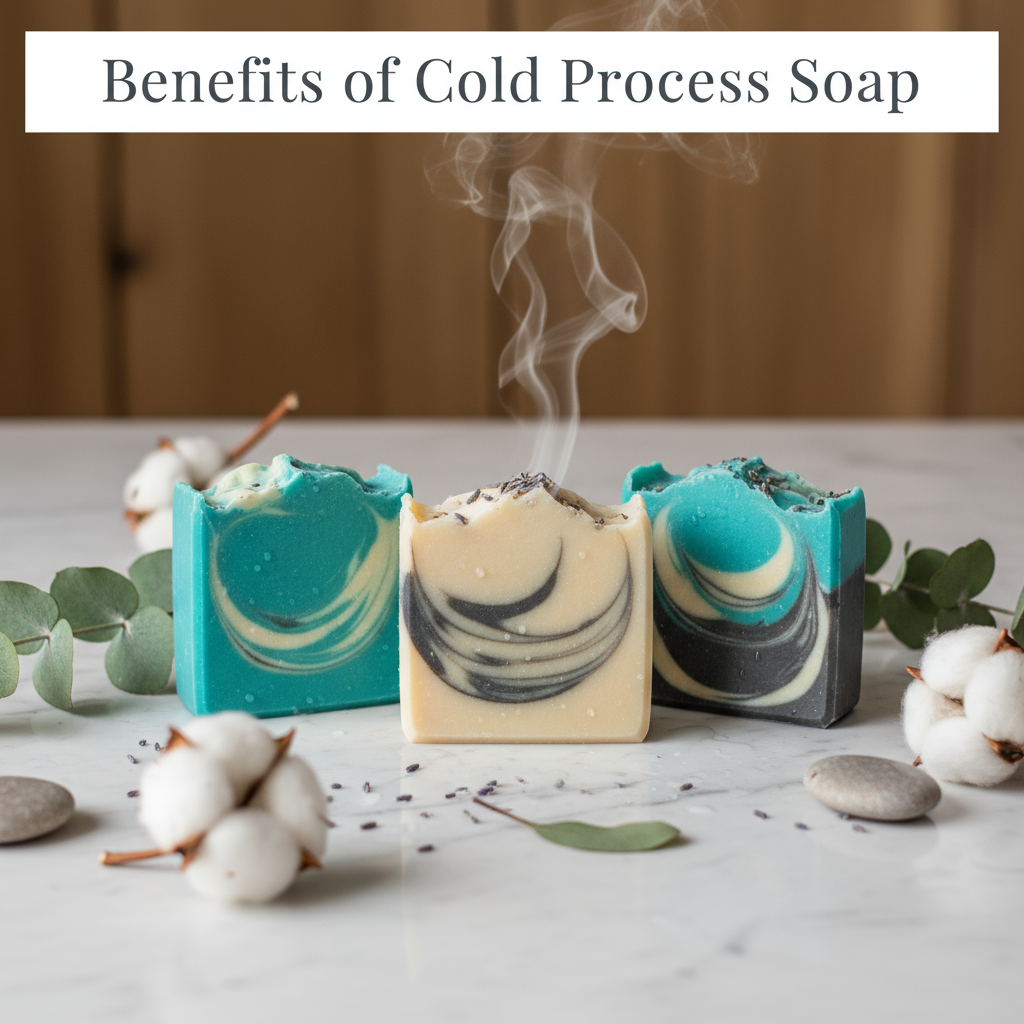 Benefits of Cold Process Soap